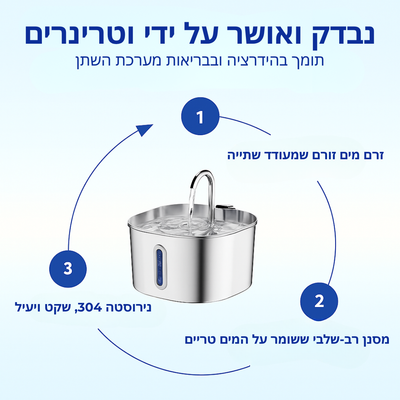 נבדק ואושר על ידי וטרינרים
תומך בהידרציה ובבריאות מערכת השתן

1
זרם מים זורם שמעודד שתייה

2
מסנן רב-שלבי ששומר על המים טריים

3
נירוסטה 304, שקט ויעיל