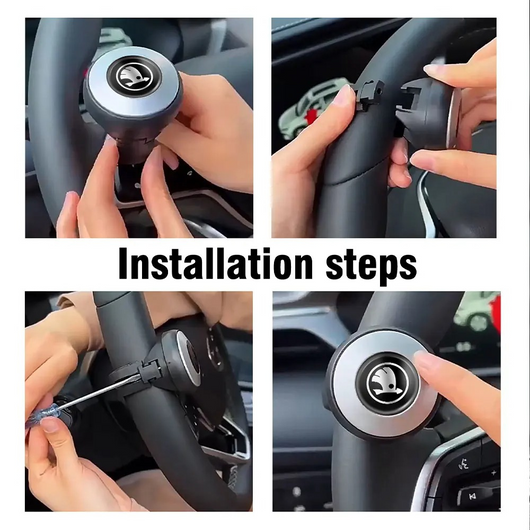 Installation steps